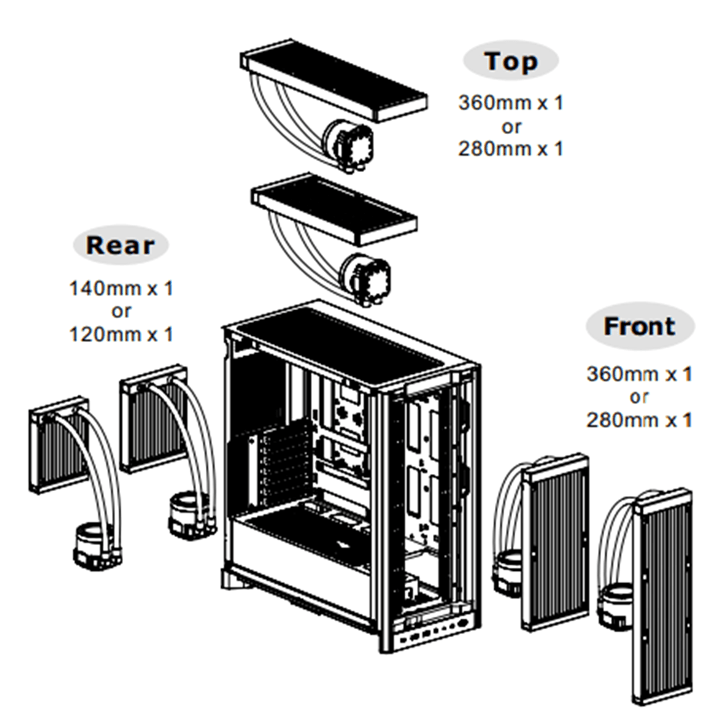 Top
360mm x 1
or
280mm x 1

Rear
140mm x 1
or
120mm x 1

Front
360mm x 1
or
280mm x 1